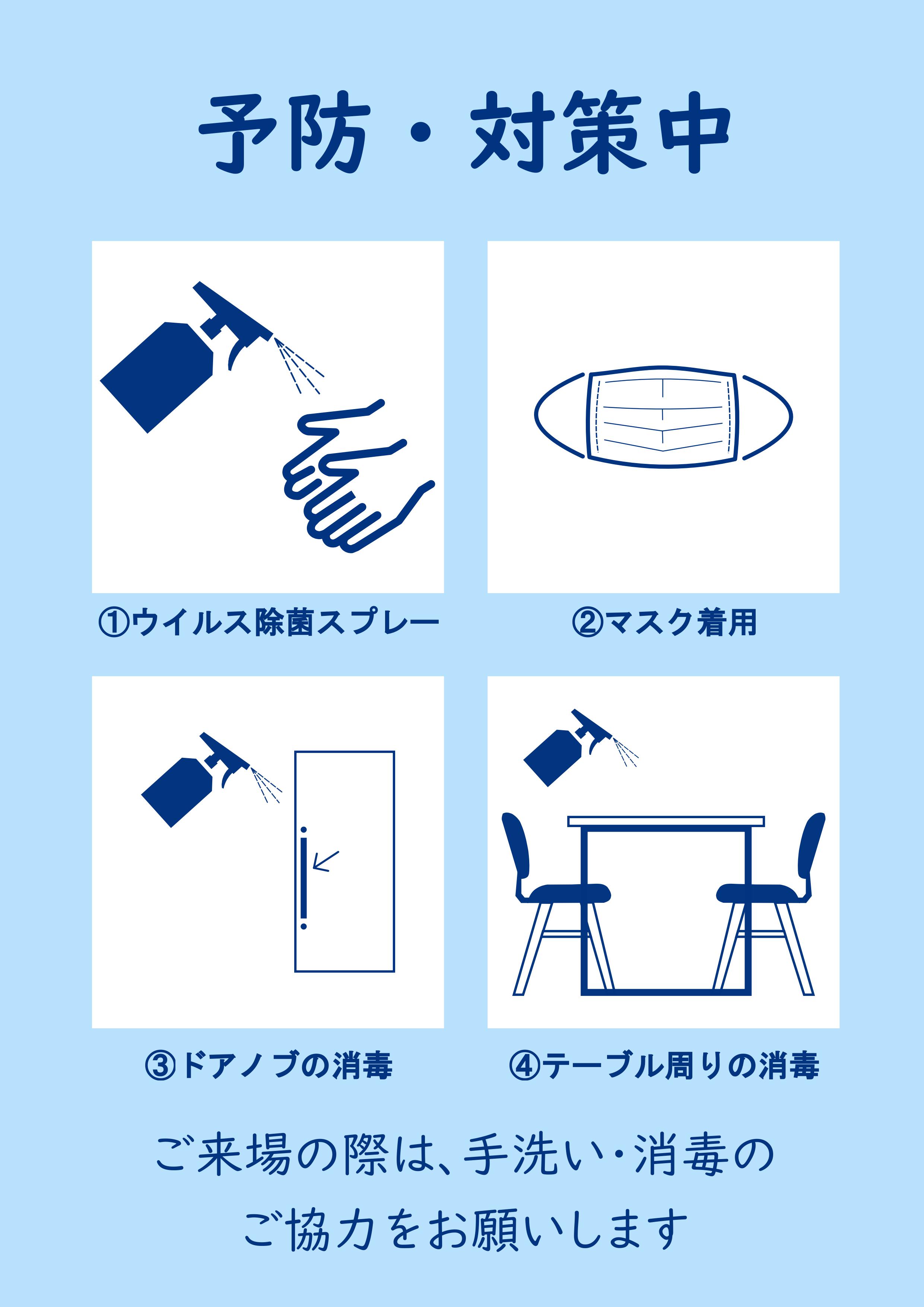 予防・対策中

①ウイルス除菌スプレー

②マスク着用

③ドアノブの消毒

④テーブル周りの消毒

ご来場の際は、手洗い・消毒の
ご協力をお願いします